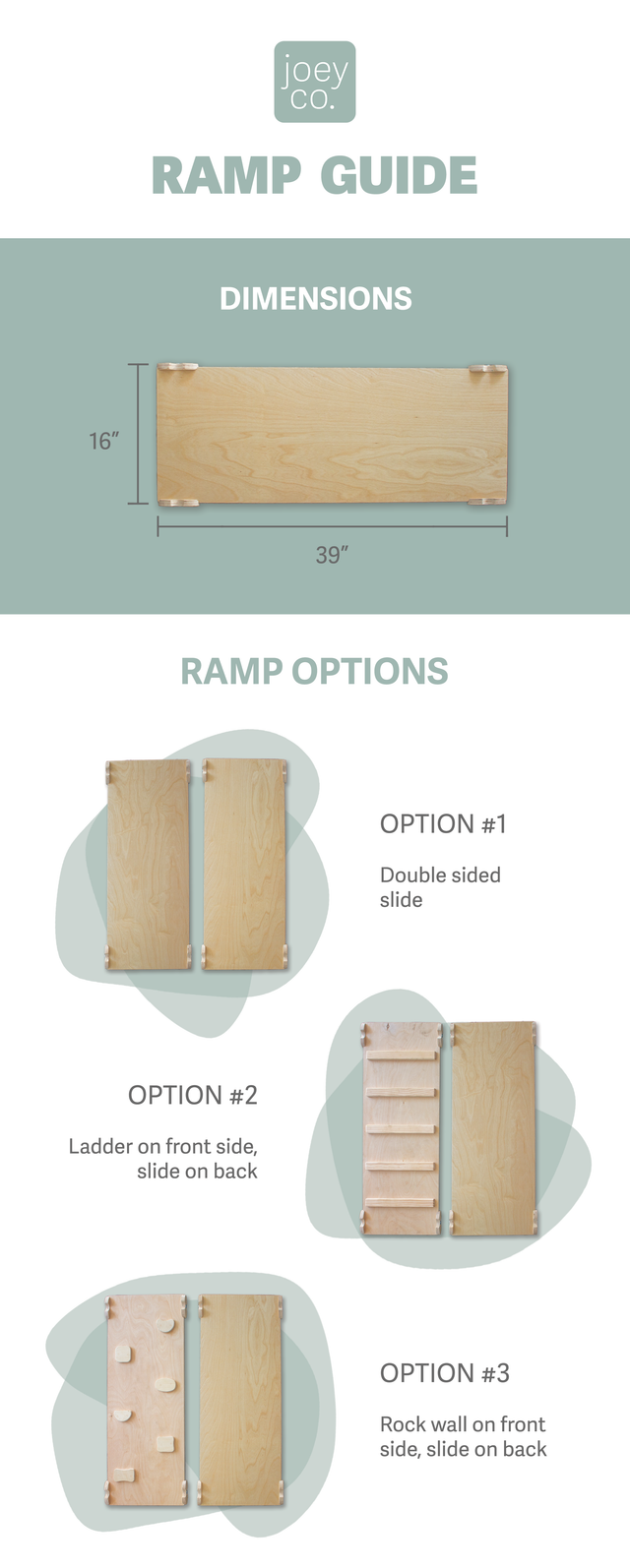 joey co.

RAMP GUIDE

DIMENSIONS

16″

39″

RAMP OPTIONS

OPTION #1

Double sided slide

OPTION #2

Ladder on front side, slide on back

OPTION #3

Rock wall on front side, slide on back